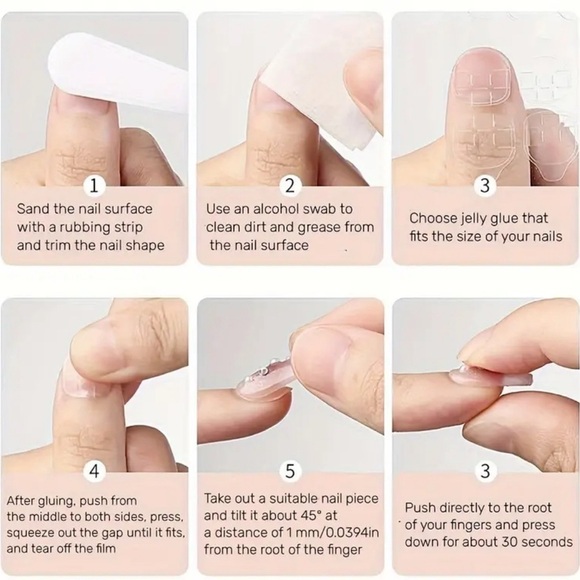 1

Sand the nail surface with a rubbing strip and trim the nail shape

2

Use an alcohol swab to clean dirt and grease from the nail surface

3

Choose jelly glue that fits the size of your nails

4

After gluing, push from the middle to both sides, press, squeeze out the gap until it fits, and tear off the film

5

Take out a suitable nail piece and tilt it about 45° at a distance of 1 mm/0.0394in from the root of the finger

3

Push directly to the root of your fingers and press down for about 30 seconds